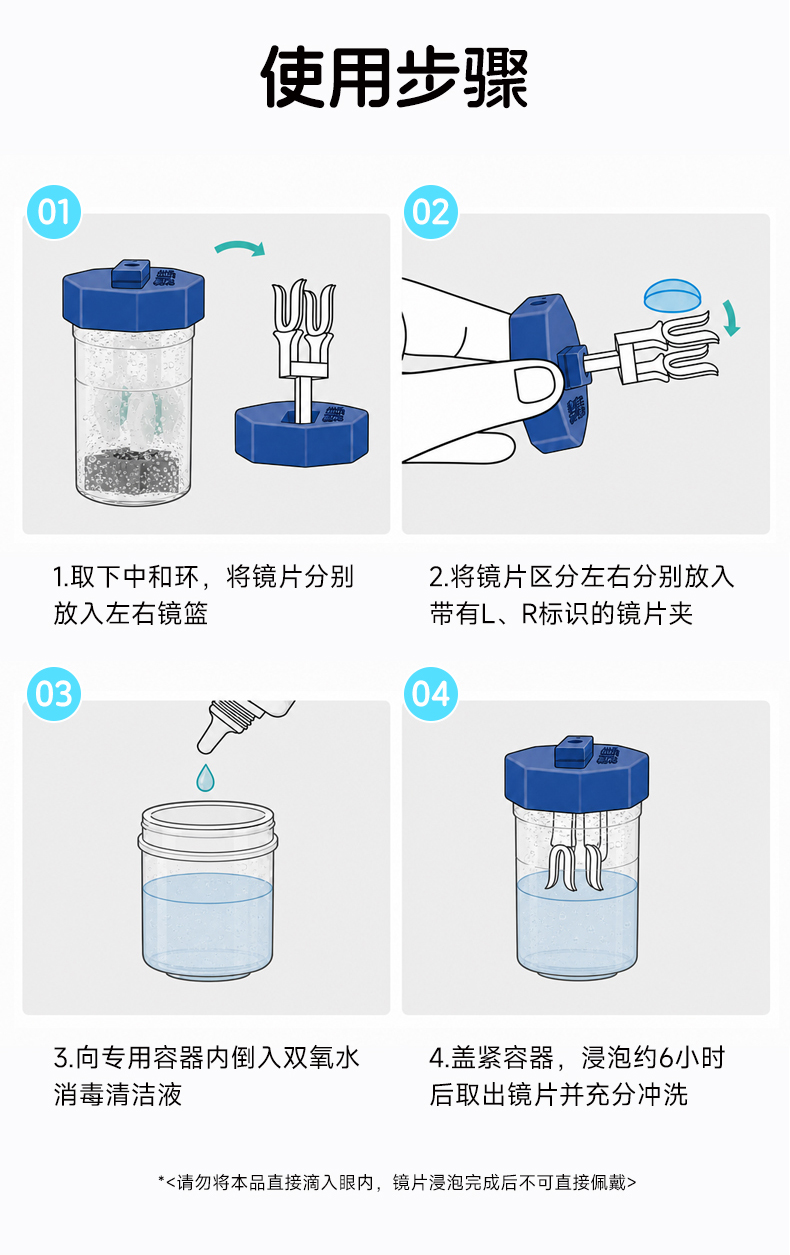 使用步骤

01

1.取下中和环，将镜片分别放入左右镜篮

02

2.将镜片区分左右分别放入带有L、R标识的镜片夹

03

3.向专用容器内倒入双氧水消毒清洁液

04

4.盖紧容器，浸泡约6小时后取出镜片并充分冲洗

*<请勿将本品直接滴入眼内，镜片浸泡完成后不可直接佩戴>